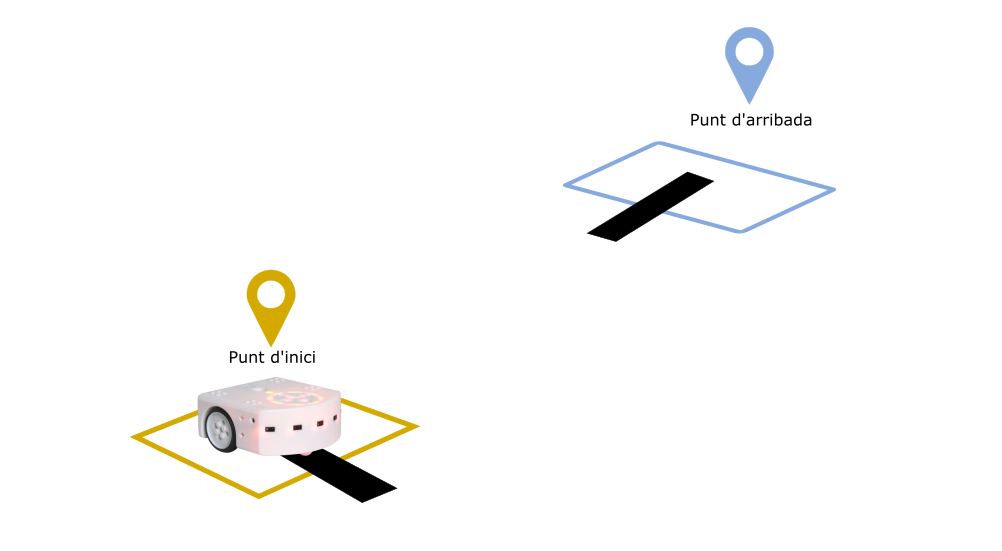 Punt d'arribada

Punt d'inici